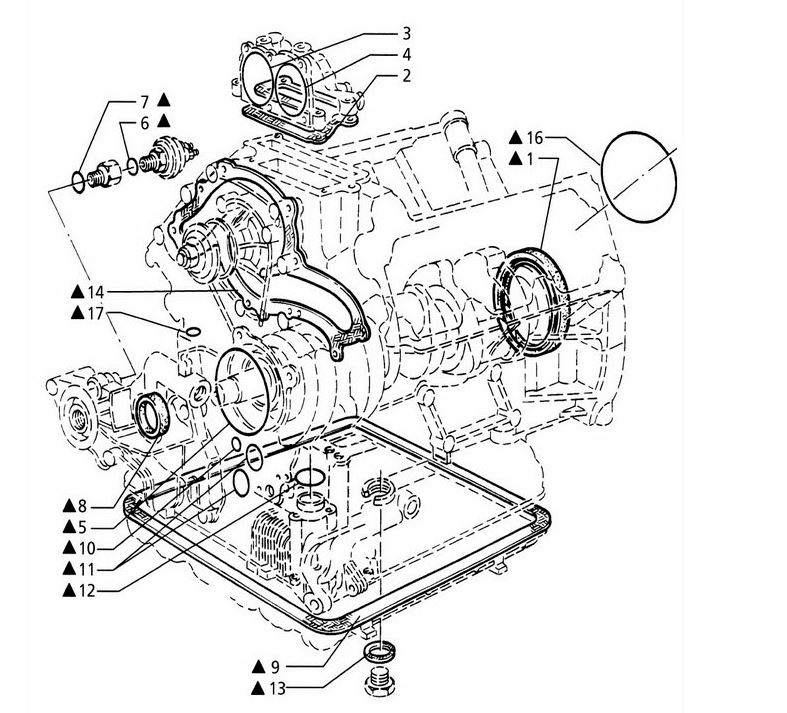 3
4
2
7 ▲
6 ▲
▲ 16
▲ 1
▲ 14
▲ 17
▲ 8
▲ 5
▲ 10
▲ 11
▲ 12
▲ 9
▲ 13